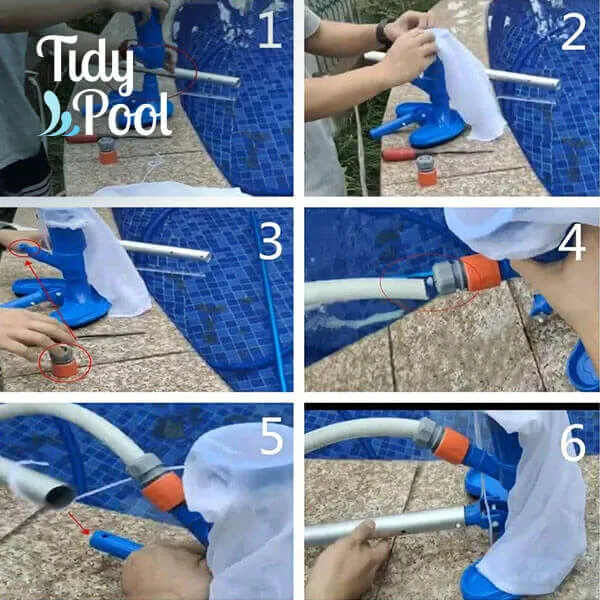 Tidy Pool

1

2

3

4

5

6